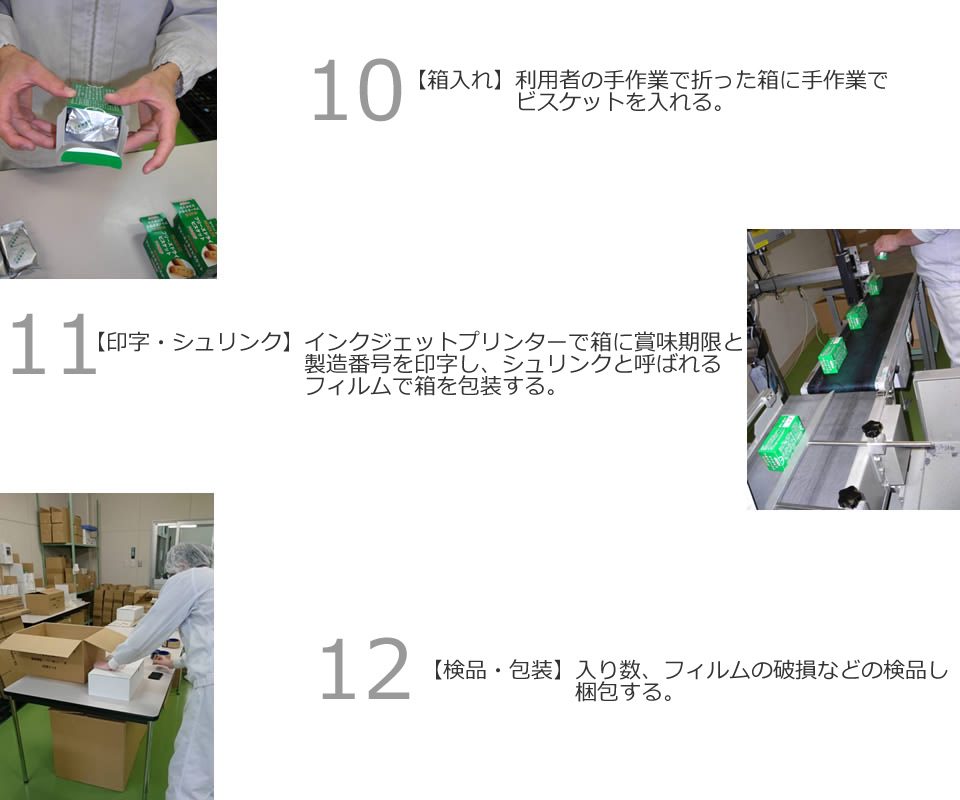 10【箱入れ】利用者の手作業で折った箱に手作業でビスケットを入れる。

11【印字・シュリンク】インクジェットプリンターで箱に賞味期限と製造番号を印字し、シュリンクと呼ばれるフィルムで箱を包装する。

12【検品・包装】入り数、フィルムの破損などの検品し梱包する。